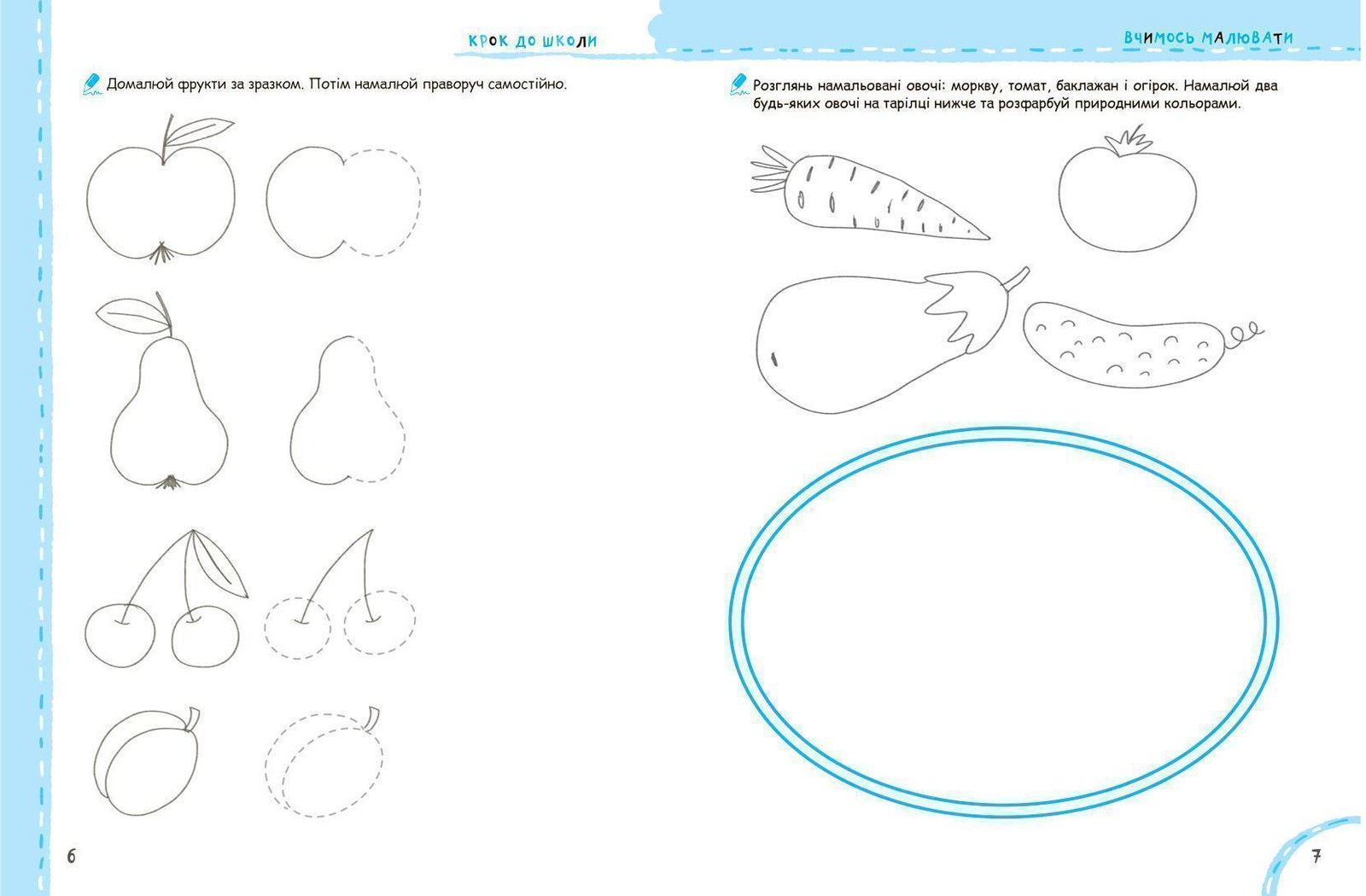 КРОК ДО ШКОЛИ

Домалюй фрукти за зразком. Потім намалюй праворуч самостійно.

6

ВЧИМОСЬ МАЛЮВАТИ

Розглянь намальовані овочі: моркву, томат, баклажан і огірок. Намалюй два будь-яких овочі на тарілці нижче та розфарбуй природними кольорами.

7