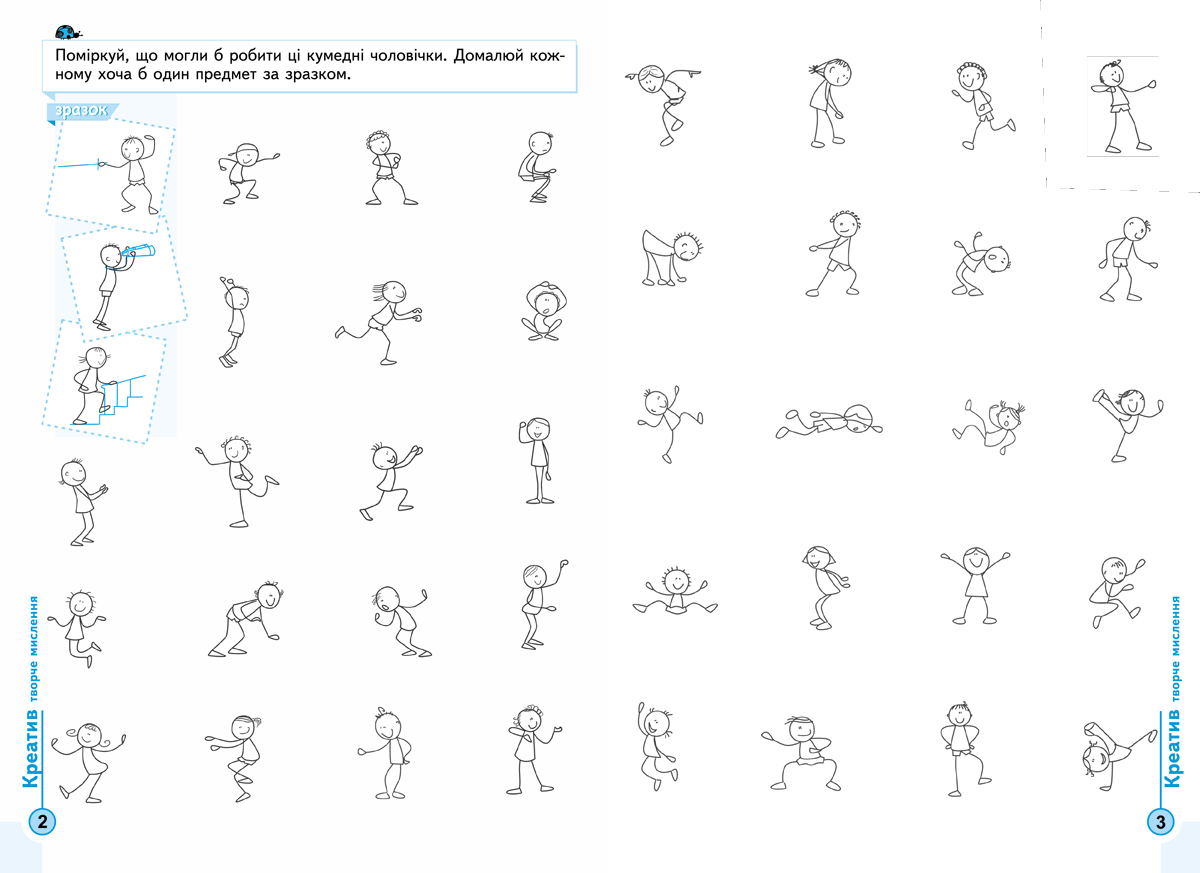 Поміркуй, що могли б робити ці кумедні чоловічки. Домалюй кожному хоча б один предмет за зразком.

зразок

Креатив творче мислення

2

Креатив творче мислення

3