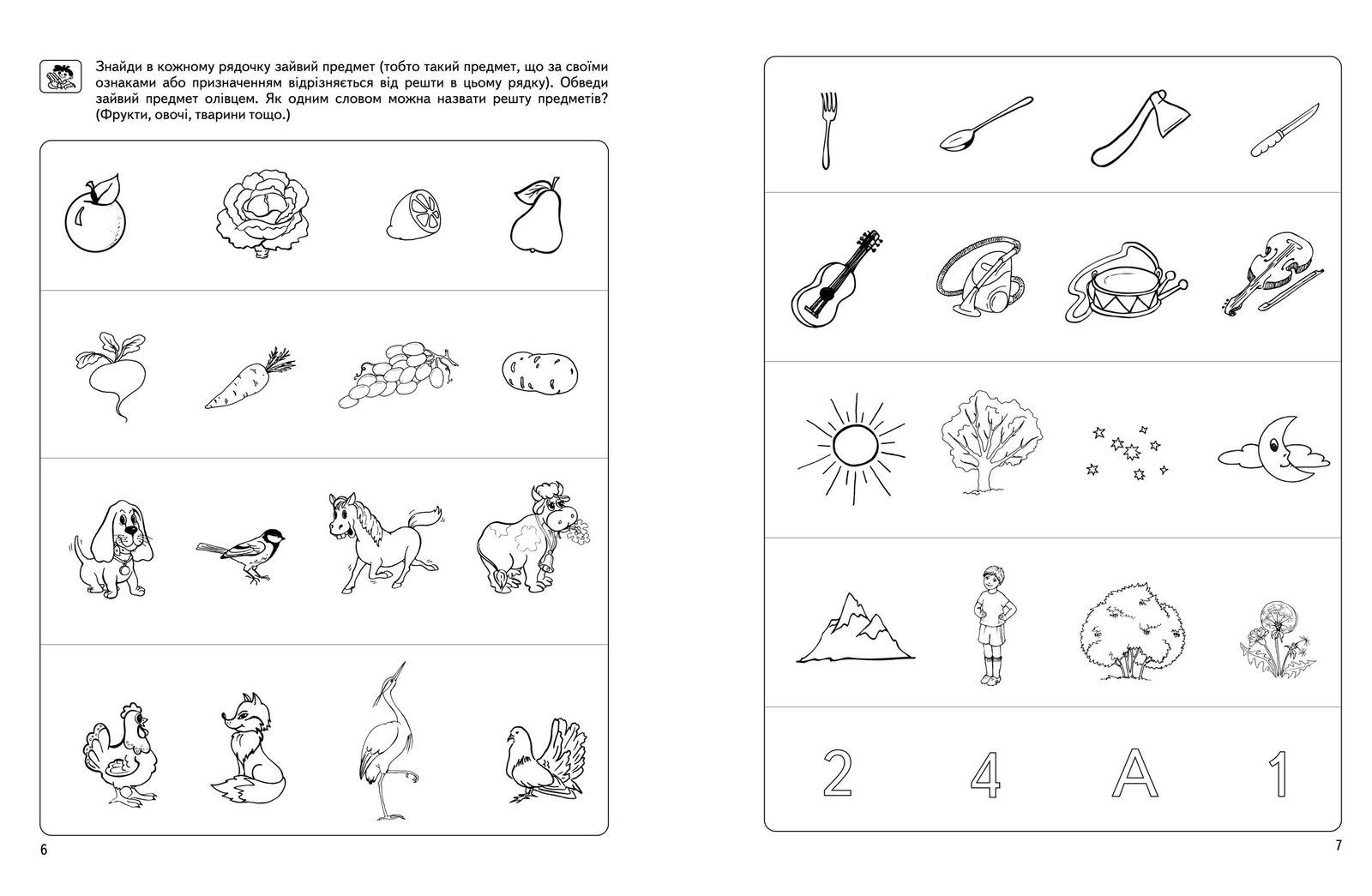 Знайди в кожному рядочку зайвий предмет (тобто такий предмет, що за своїми ознаками або призначенням відрізняється від решти в цьому рядку). Обведи зайвий предмет олівцем. Як одним словом можна назвати решту предметів? (Фрукти, овочі, тварини тощо.)

6

2 4 A 1

7