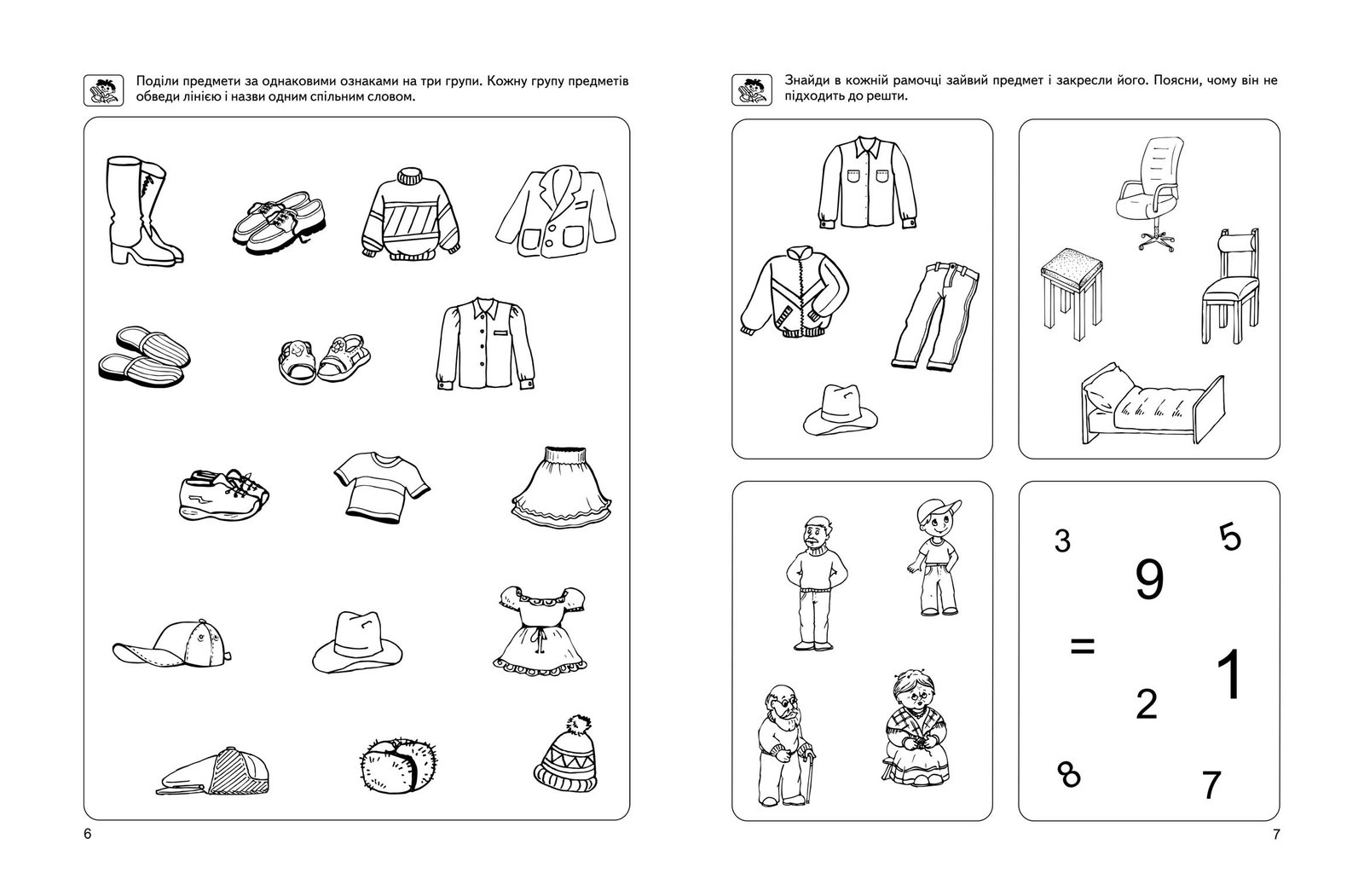 Поділи предмети за однаковими ознаками на три групи. Кожну групу предметів обведи лінією і назви одним спільним словом.

6

Знайди в кожній рамочці зайвий предмет і закресли його. Поясни, чому він не підходить до решти.

3
5
9
=
1
2
8
7

7