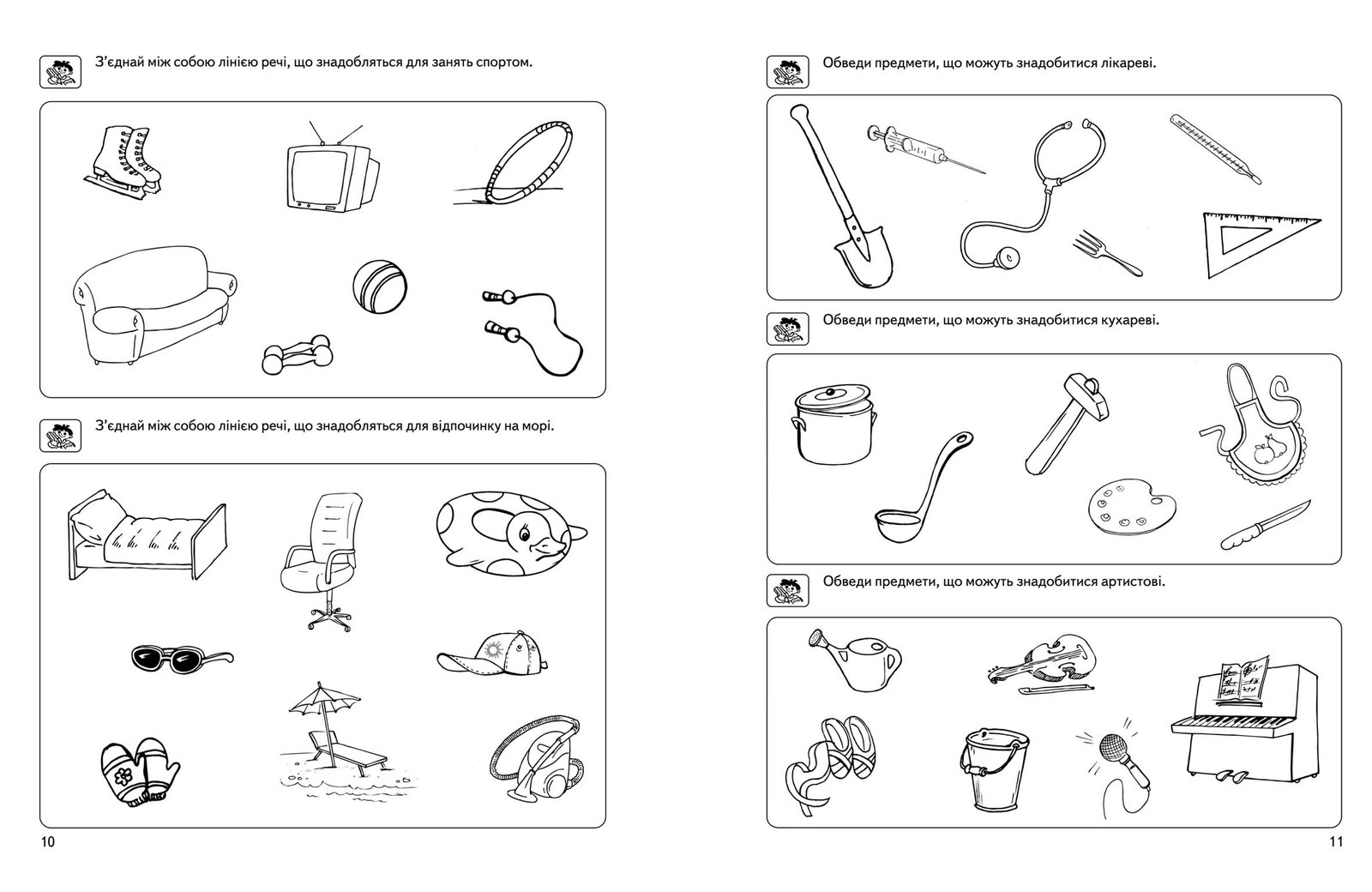 З'єднай між собою лінією речі, що знадобляться для занять спортом.

З'єднай між собою лінією речі, що знадобляться для відпочинку на морі.

10

Обведи предмети, що можуть знадобитися лікареві.

Обведи предмети, що можуть знадобитися кухареві.

Обведи предмети, що можуть знадобитися артистові.

11