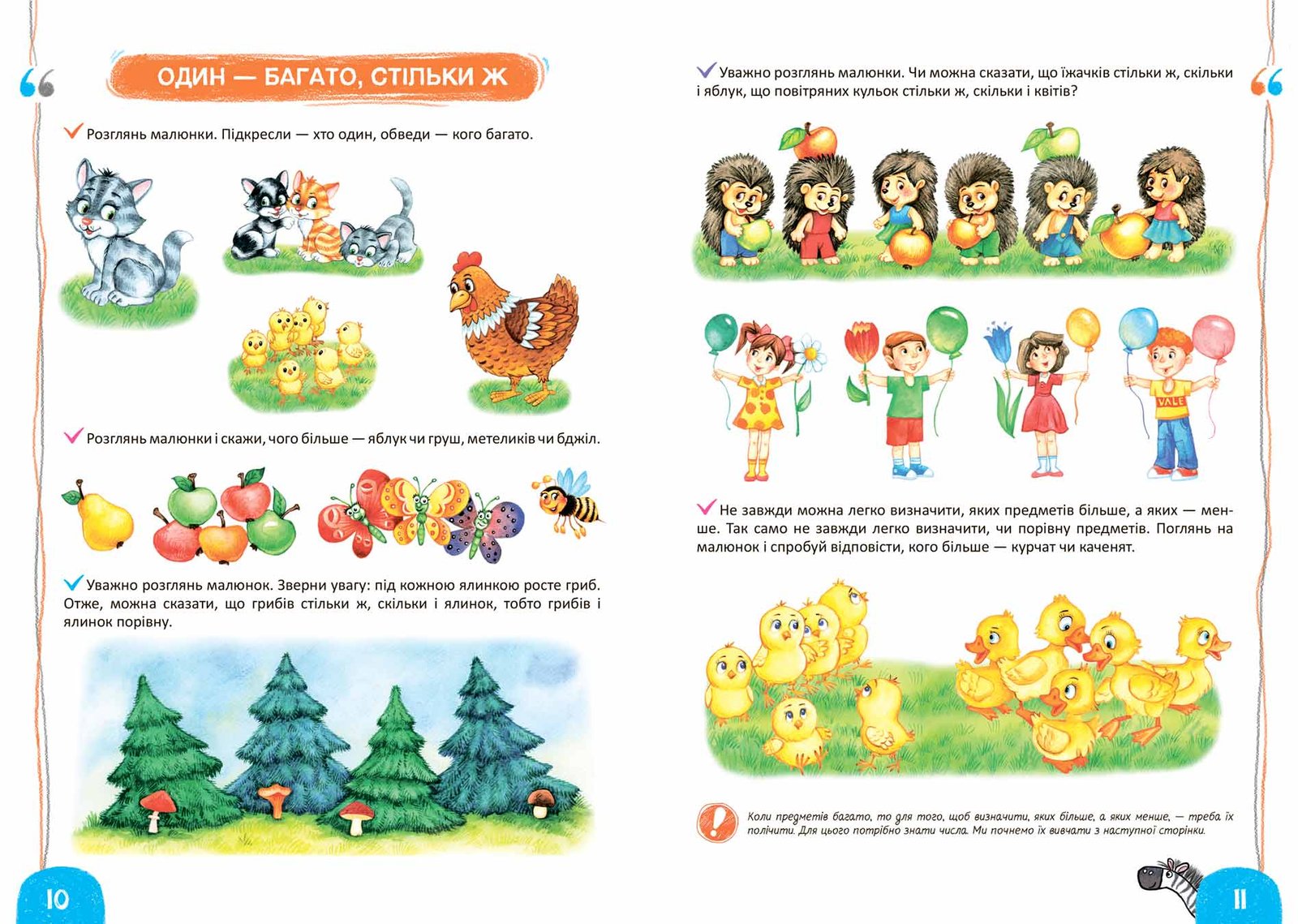 ОДИН — БАГАТО, СТІЛЬКИ Ж

Розглянь малюнки. Підкресли — хто один, обведи — кого багато.

Розглянь малюнки і скажи, чого більше — яблук чи груш, метеликів чи бджіл.

Уважно розглянь малюнок. Зверни увагу: під кожною ялинкою росте гриб. Отже, можна сказати, що грибів стільки ж, скільки і ялинок, тобто грибів і ялинок порівну.

10

Уважно розглянь малюнки. Чи можна сказати, що їжачків стільки ж, скільки і яблук, що повітряних кульок стільки ж, скільки і квітів?

VALE

Не завжди можна легко визначити, яких предметів більше, а яких — менше. Так само не завжди легко визначити, чи порівну предметів. Поглянь на малюнок і спробуй відповісти, кого більше — курчат чи каченят.

Коли предметів багато, то для того, щоб визначити, яких більше, а яких менше, — треба їх полічити. Для цього потрібно знати числа. Ми почнемо їх вивчати з наступної сторінки.

11