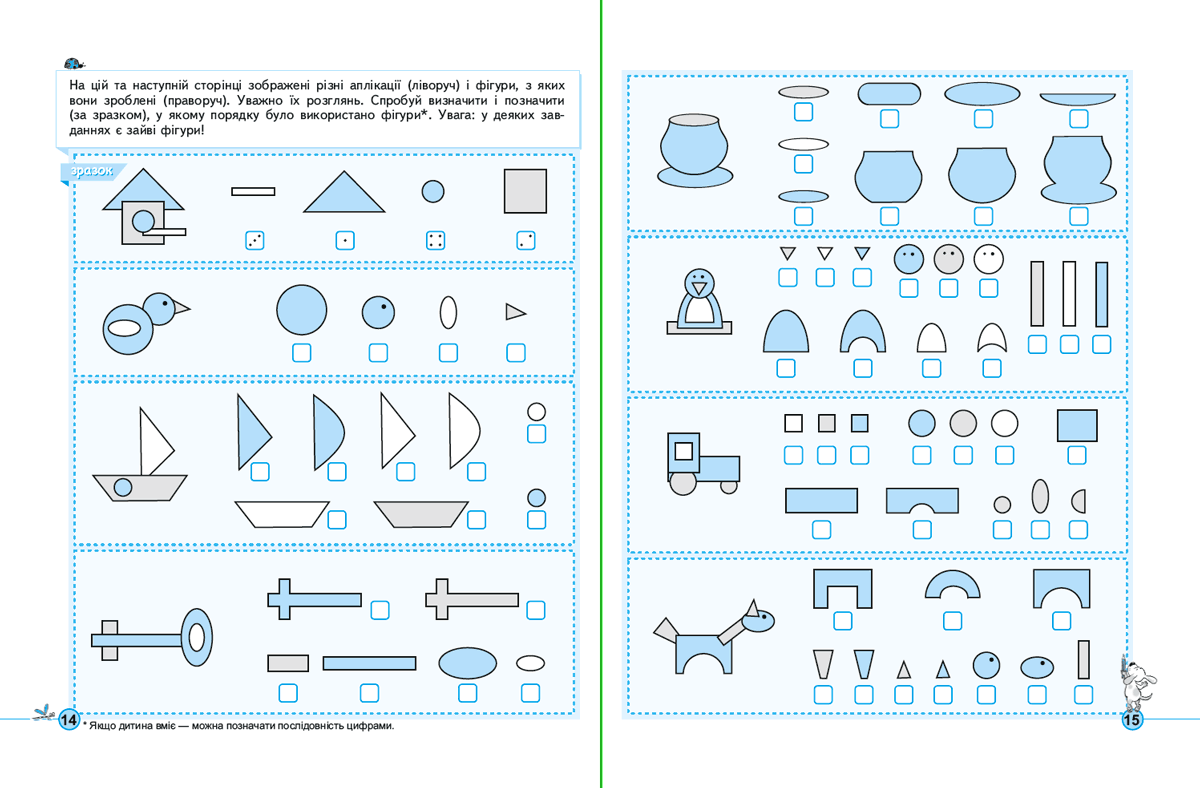 На цій та наступній сторінці зображені різні аплікації (ліворуч) і фігури, з яких вони зроблені (праворуч). Уважно їх розглянь. Спробуй визначити і позначити (за зразком), у якому порядку було використано фігури*. Увага: у деяких завданнях є зайві фігури!

зразок

14

* Якщо дитина вміє — можна позначати послідовність цифрами.

15