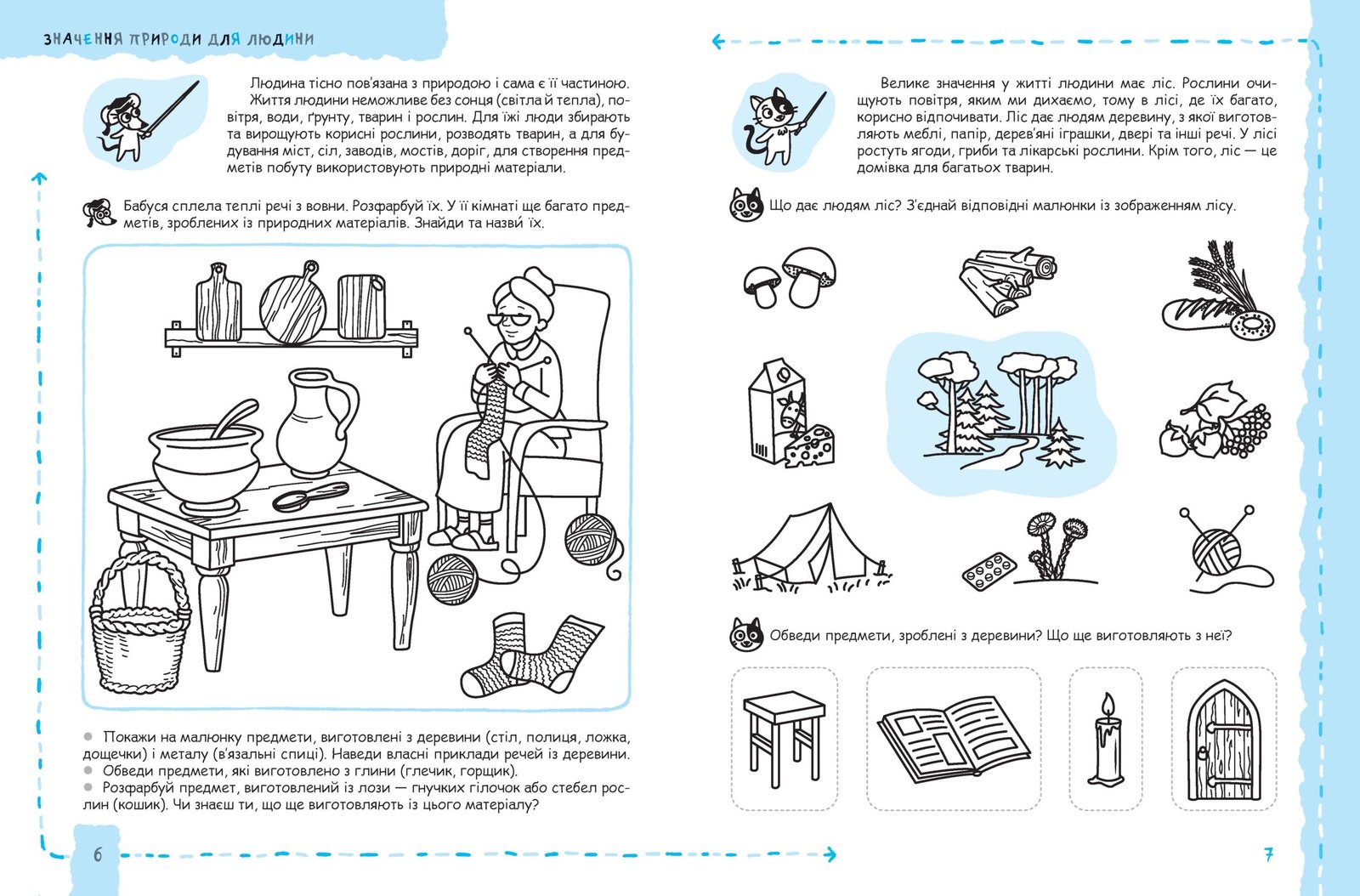 ЗНАЧЕННЯ ПРИРОДИ ДЛЯ ЛЮДИНИ

Людина тісно пов'язана з природою і сама є її частиною. Життя людини неможливе без сонця (світла й тепла), повітря, води, ґрунту, тварин і рослин. Для їжі люди збирають та вирощують корисні рослини, розводять тварин, а для будування міст, сіл, заводів, мостів, доріг, для створення предметів побуту використовують природні матеріали.

Бабуся сплела теплі речі з вовни. Розфарбуй їх. У її кімнаті ще багато предметів, зроблених із природних матеріалів. Знайди та назви́ їх.

Покажи на малюнку предмети, виготовлені з деревини (стіл, полиця, ложка, дощечки) і металу (в'язальні спиці). Наведи власні приклади речей із деревини.
Обведи предмети, які виготовлено з глини (глечик, горщик).
Розфарбуй предмет, виготовлений із лози — гнучких гілочок або стебел рослин (кошик). Чи знаєш ти, що ще виготовляють із цього матеріалу?

6

Велике значення у житті людини має ліс. Рослини очищують повітря, яким ми дихаємо, тому в лісі, де їх багато, корисно відпочивати. Ліс дає людям деревину, з якої виготовляють меблі, папір, дерев'яні іграшки, двері та інші речі. У лісі ростуть ягоди, гриби та лікарські рослини. Крім того, ліс — це домівка для багатьох тварин.

Що дає людям ліс? З'єднай відповідні малюнки із зображенням лісу.

Обведи предмети, зроблені з деревини? Що ще виготовляють з неї?

7