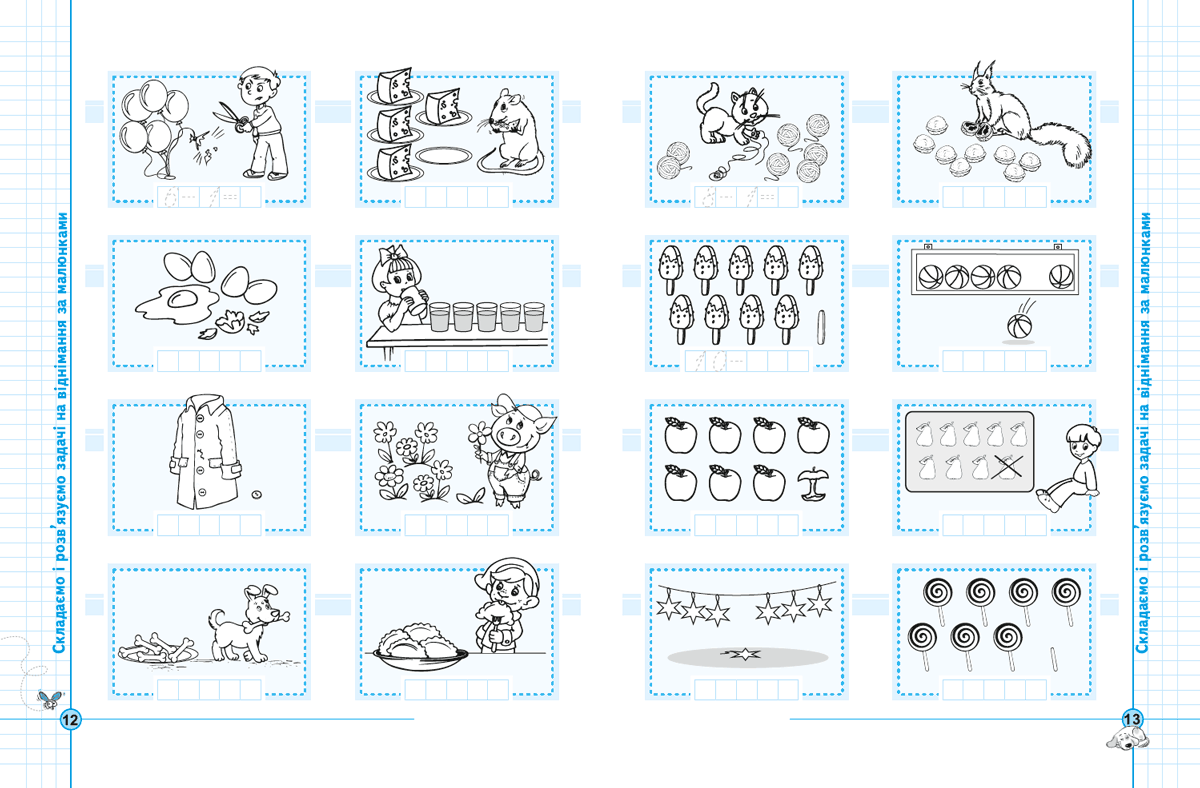 Складаємо і розв'язуємо задачі на віднімання за малюнками

12

Складаємо і розв'язуємо задачі на віднімання за малюнками

13