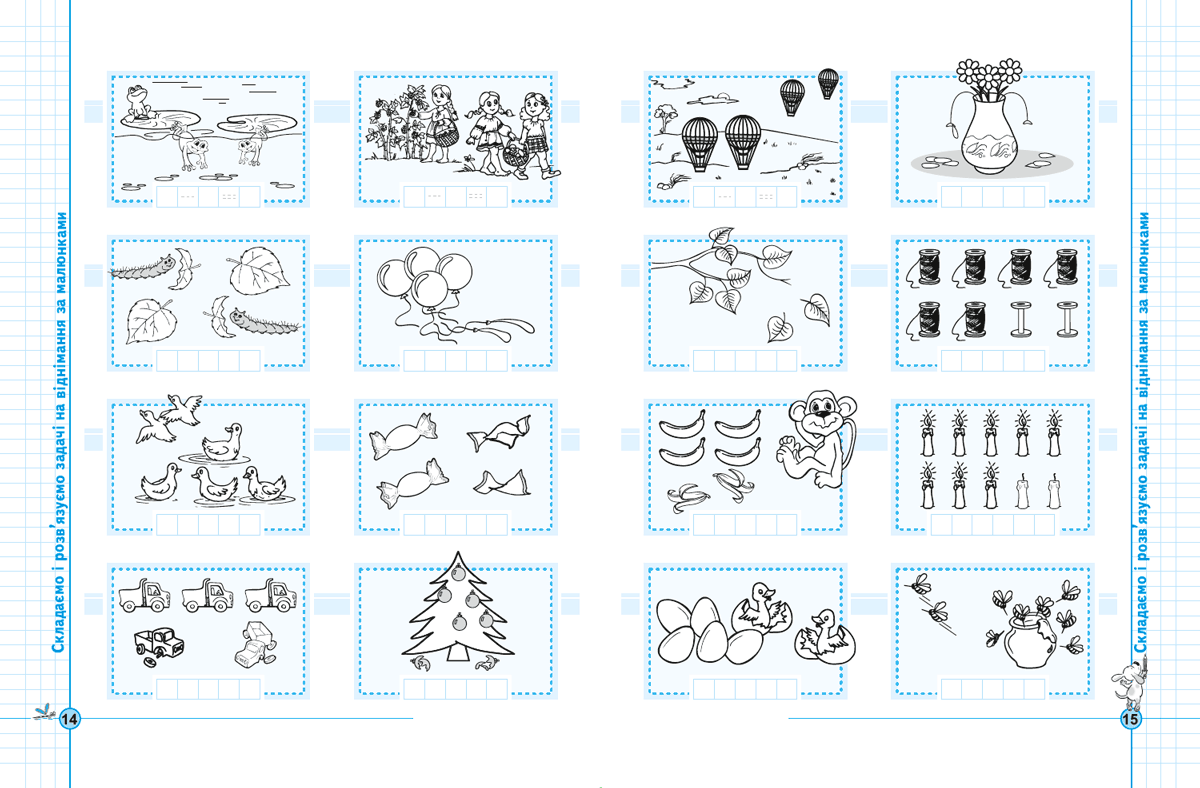 Складаємо і розв'язуємо задачі на віднімання за малюнками

14

Складаємо і розв'язуємо задачі на віднімання за малюнками

15