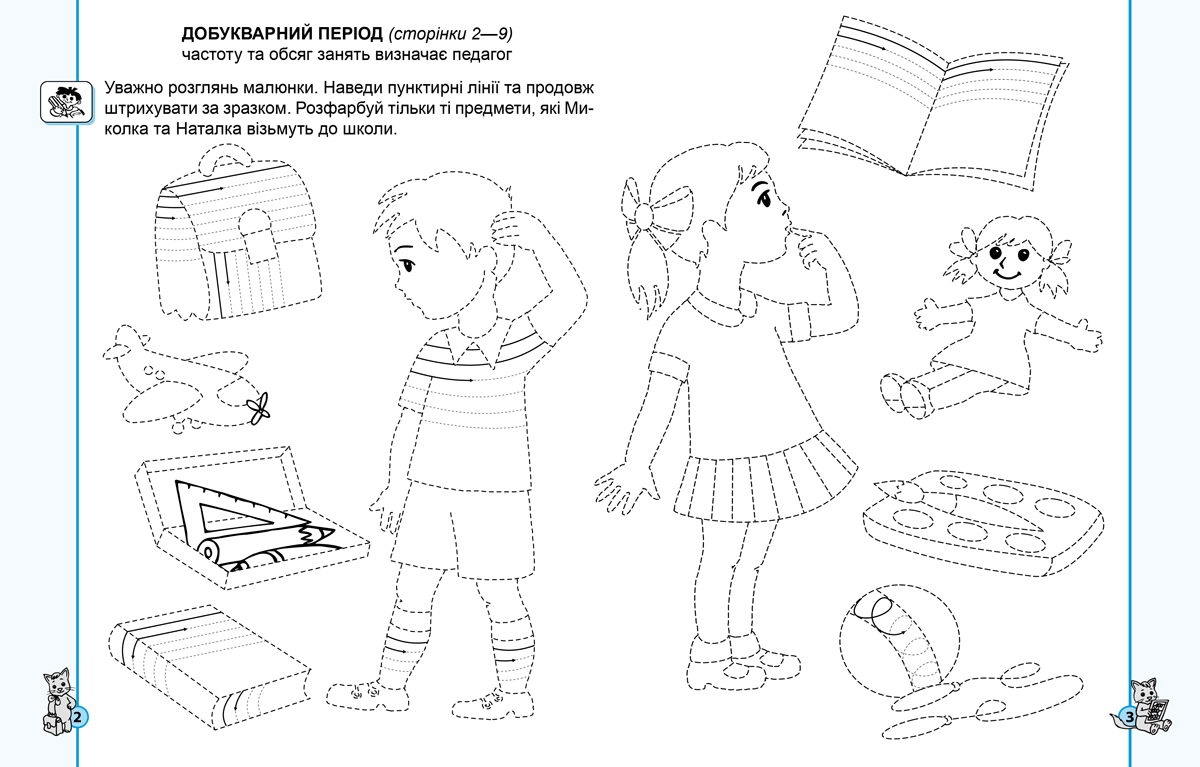 ДОБУКВАРНИЙ ПЕРІОД (сторінки 2—9)
частоту та обсяг занять визначає педагог

Уважно розглянь малюнки. Наведи пунктирні лінії та продовж штрихувати за зразком. Розфарбуй тільки ті предмети, які Миколка та Наталка візьмуть до школи.

2

3