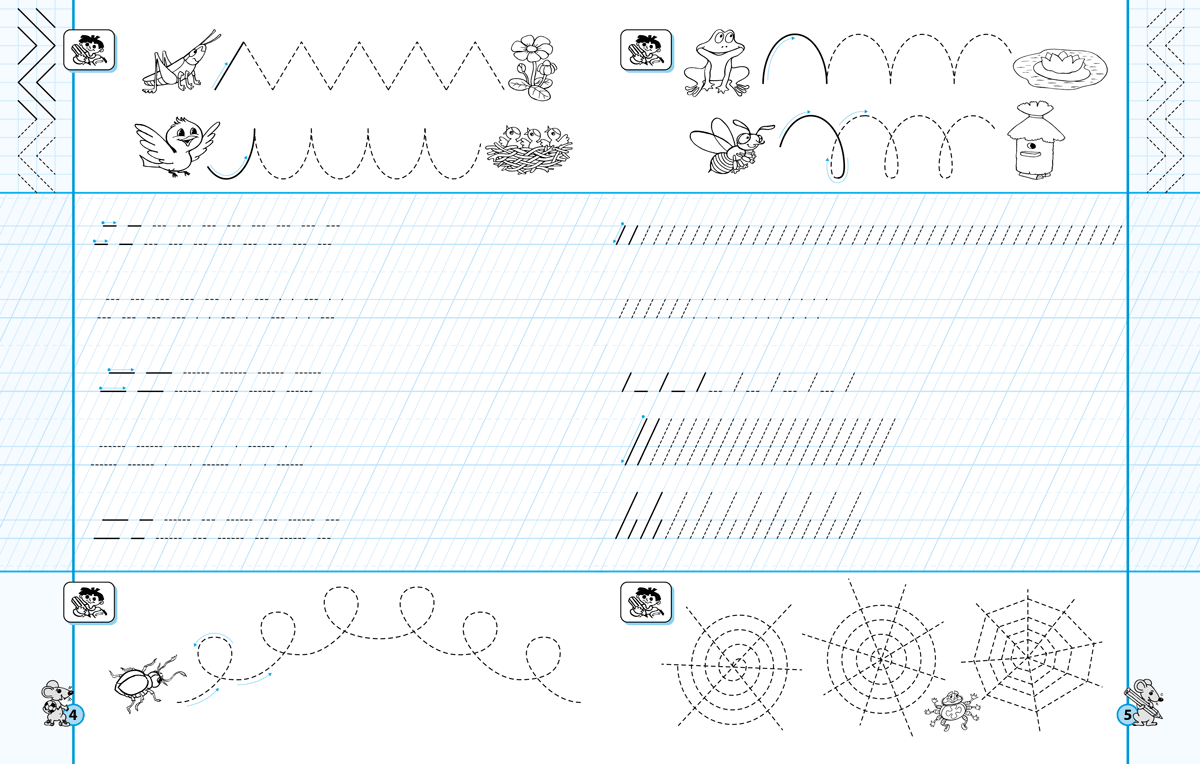 4

5