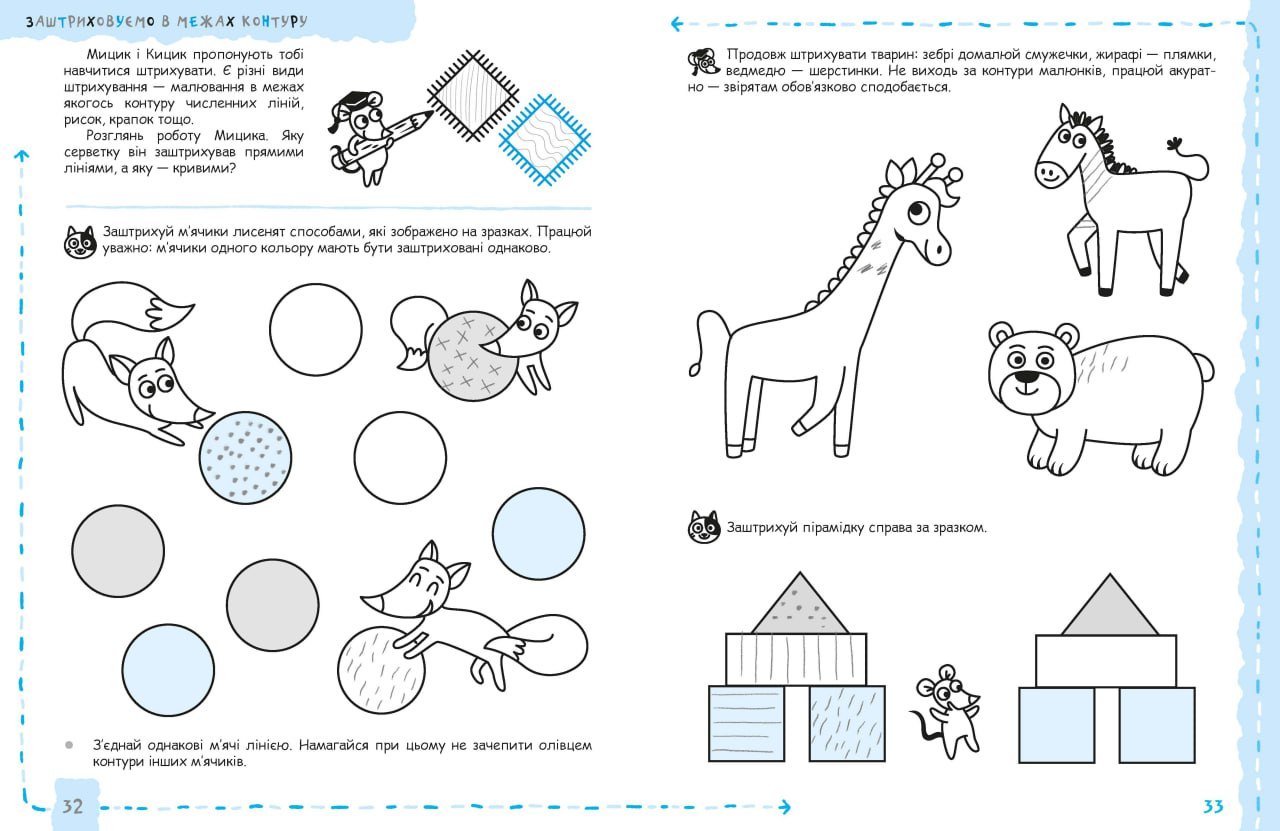 ЗАШТРИХОВУЄМО В МЕЖАХ КОНТУРУ

Мицик і Кицик пропонують тобі навчитися штрихувати. Є різні види штрихування — малювання в межах якогось контуру численних ліній, рисок, крапок тощо.

Розглянь роботу Мицика. Яку серветку він заштрихував прямими лініями, а яку — кривими?

Заштрихуй м'ячики лисенят способами, які зображено на зразках. Працюй уважно: м'ячики одного кольору мають бути заштриховані однаково.

З'єднай однакові м'ячі лінією. Намагайся при цьому не зачепити олівцем контури інших м'ячиків.

32

Продовж штрихувати тварин: зебрі домалюй смужечки, жирафі — плямки, ведмедю — шерстинки. Не виходь за контури малюнків, працюй акуратно — звірятам обов'язково сподобається.

Заштрихуй пірамідку справа за зразком.

33