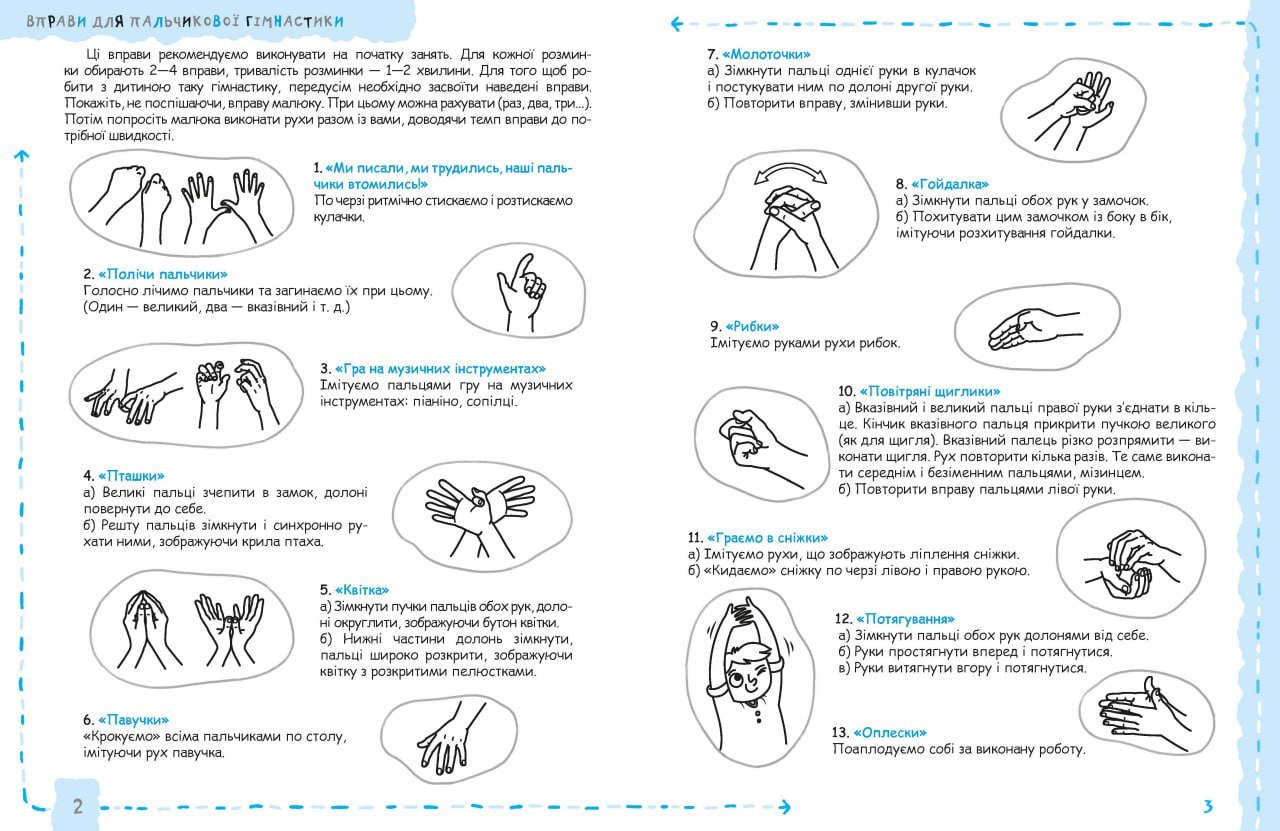 ВПРАВИ ДЛЯ ПАЛЬЧИКОВОЇ ГІМНАСТИКИ

Ці вправи рекомендуємо виконувати на початку занять. Для кожної розминки обирають 2—4 вправи, тривалість розминки — 1—2 хвилини. Для того щоб робити з дитиною таку гімнастику, передусім необхідно засвоїти наведені вправи. Покажіть, не поспішаючи, вправу малюку. При цьому можна рахувати (раз, два, три...). Потім попросіть малюка виконати рухи разом із вами, доводячи темп вправи до потрібної швидкості.

1. «Ми писали, ми трудились, наші пальчики втомились!»
По черзі ритмічно стискаємо і розтискаємо кулачки.

2. «Полічи пальчики»
Голосно лічимо пальчики та загинаємо їх при цьому. (Один — великий, два — вказівний і т. д.)

3. «Гра на музичних інструментах»
Імітуємо пальцями гру на музичних інструментах: піаніно, сопілці.

4. «Пташки»
а) Великі пальці зчепити в замок, долоні повернути до себе.
б) Решту пальців зімкнути і синхронно рухати ними, зображуючи крила птаха.

5. «Квітка»
а) Зімкнути пучки пальців обох рук, долоні округлити, зображуючи бутон квітки.
б) Нижні частини долонь зімкнути, пальці широко розкрити, зображуючи квітку з розкритими пелюстками.

6. «Павучки»
«Крокуємо» всіма пальчиками по столу, імітуючи рух павучка.

2

7. «Молоточки»
а) Зімкнути пальці однієї руки в кулачок і постукувати ним по долоні другої руки.
б) Повторити вправу, змінивши руки.

8. «Гойдалка»
а) Зімкнути пальці обох рук у замочок.
б) Похитувати цим замочком із боку в бік, імітуючи розхитування гойдалки.

9. «Рибки»
Імітуємо руками рухи рибок.

10. «Повітряні щиглики»
а) Вказівний і великий пальці правої руки з'єднати в кільце. Кінчик вказівного пальця прикрити пучкою великого (як для щигля). Вказівний палець різко розпрямити — виконати щигля. Рух повторити кілька разів. Те саме виконати середнім і безіменним пальцями, мізинцем.
б) Повторити вправу пальцями лівої руки.

11. «Граємо в сніжки»
а) Імітуємо рухи, що зображують ліплення сніжки.
б) «Кидаємо» сніжку по черзі лівою і правою рукою.

12. «Потягування»
а) Зімкнути пальці обох рук долонями від себе.
б) Руки простягнути вперед і потягнутися.
в) Руки витягнути вгору і потягнутися.

13. «Оплески»
Поаплодуємо собі за виконану роботу.

3