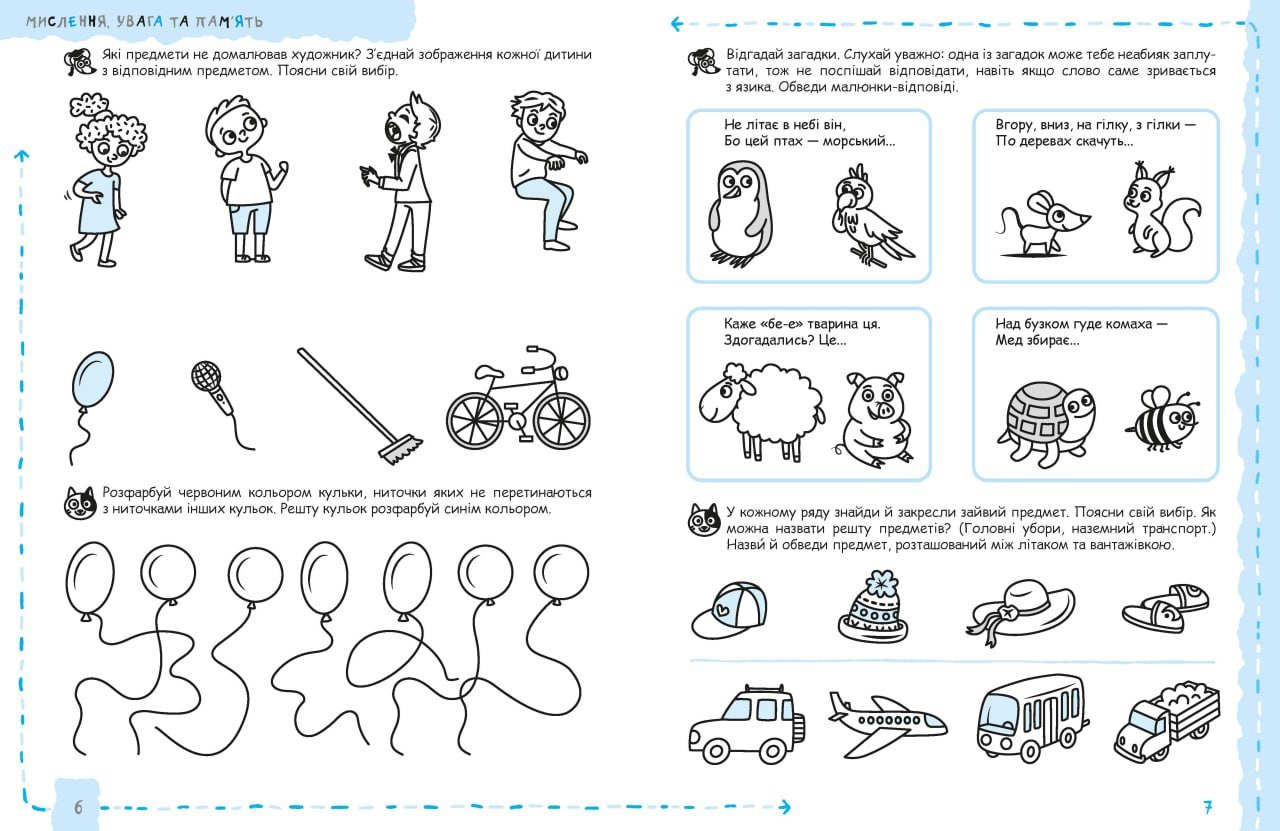 МИСЛЕННЯ, УВАГА ТА ПАМ'ЯТЬ

Які предмети не домалював художник? З'єднай зображення кожної дитини з відповідним предметом. Поясни свій вибір.

Розфарбуй червоним кольором кульки, ниточки яких не перетинаються з ниточками інших кульок. Решту кульок розфарбуй синім кольором.

6

Відгадай загадки. Слухай уважно: одна із загадок може тебе неабияк заплутати, тож не поспішай відповідати, навіть якщо слово саме зривається з язика. Обведи малюнки-відповіді.

Не літає в небі він,
Бо цей птах — морський...

Вгору, вниз, на гілку, з гілки —
По деревах скачуть...

Каже «бе-е» тварина ця.
Здогадались? Це...

Над бузком гуде комаха —
Мед збирає...

У кожному ряду знайди й закресли зайвий предмет. Поясни свій вибір. Як можна назвати решту предметів? (Головні убори, наземний транспорт.) Назви й обведи предмет, розташований між літаком та вантажівкою.

7