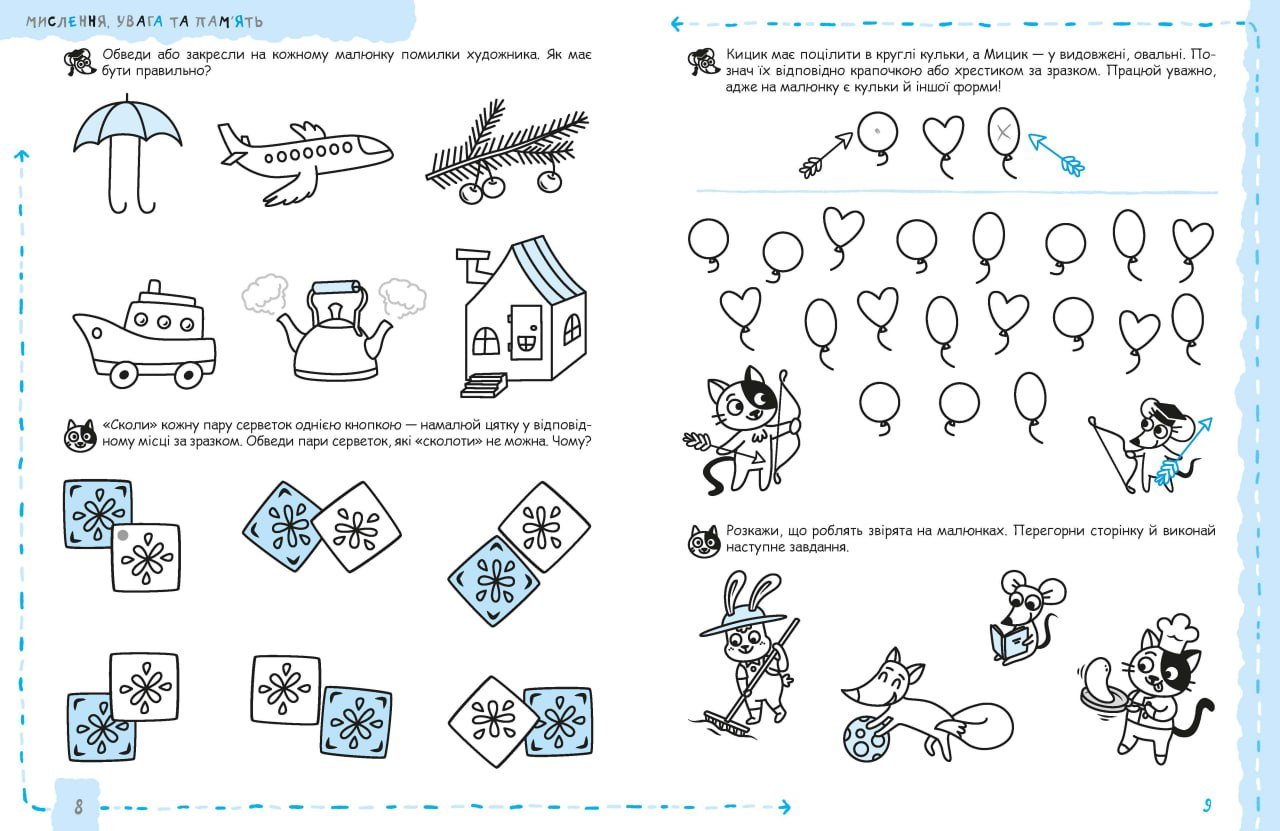 МИСЛЕННЯ, УВАГА ТА ПАМ'ЯТЬ

Обведи або закресли на кожному малюнку помилки художника. Як має бути правильно?

«Сколи» кожну пару серветок однією кнопкою — намалюй цятку у відповідному місці за зразком. Обведи пари серветок, які «сколоти» не можна. Чому?

8

Кицик має поцілити в круглі кульки, а Мицик — у видовжені, овальні. Познач їх відповідно крапочкою або хрестиком за зразком. Працюй уважно, адже на малюнку є кульки й іншої форми!

Розкажи, що роблять звірята на малюнках. Перегорни сторінку й виконай наступне завдання.

9